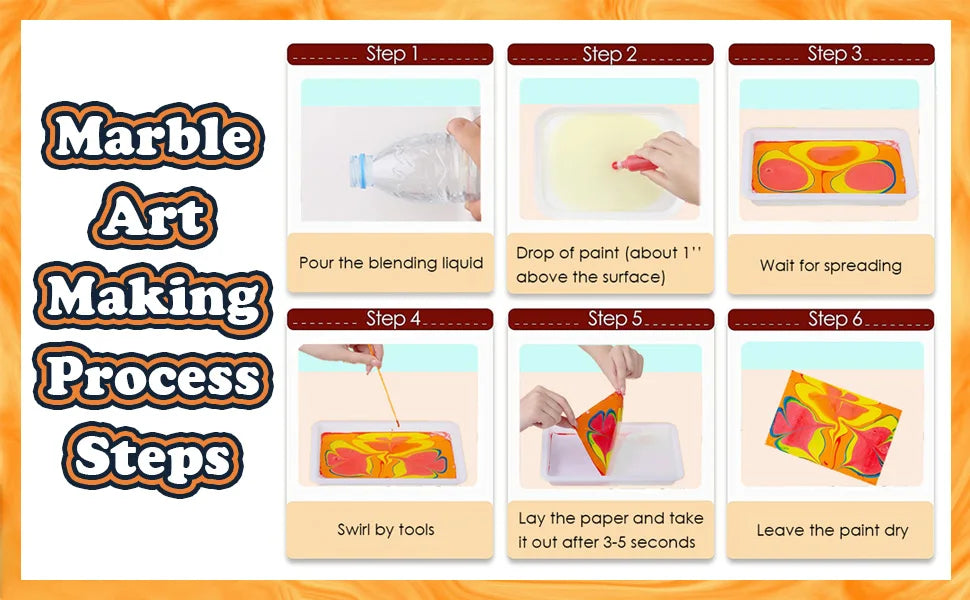 Marble Art Making Process Steps

Step 1
Pour the blending liquid

Step 2
Drop of paint (about 1'' above the surface)

Step 3
Wait for spreading

Step 4
Swirl by tools

Step 5
Lay the paper and take it out after 3-5 seconds

Step 6
Leave the paint dry