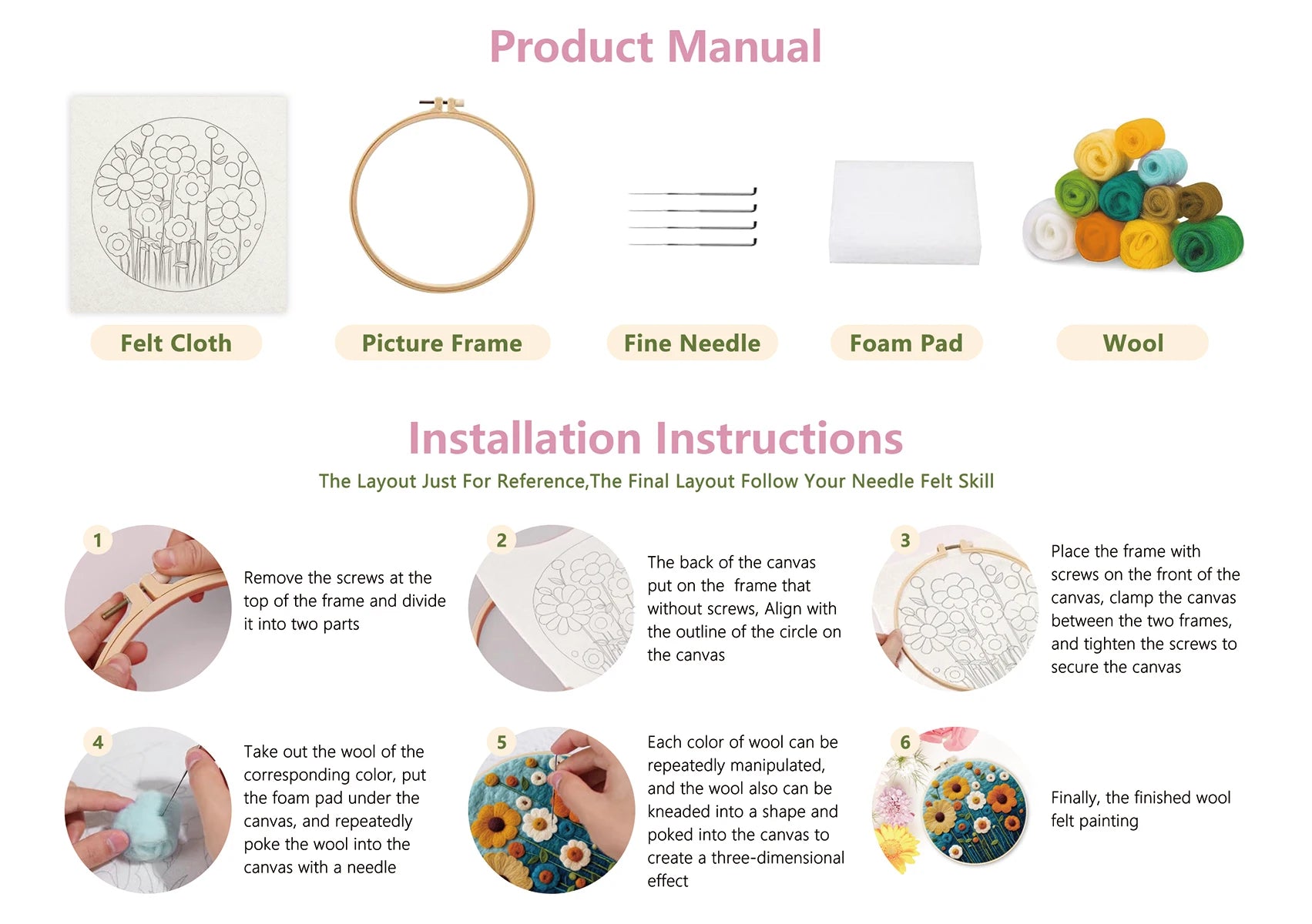 Product Manual

Felt Cloth

Picture Frame

Fine Needle

Foam Pad

Wool

Installation Instructions

The Layout Just For Reference,The Final Layout Follow Your Needle Felt Skill

1

Remove the screws at the top of the frame and divide it into two parts

2

The back of the canvas put on the frame that without screws, Align with the outline of the circle on the canvas

3

Place the frame with screws on the front of the canvas, clamp the canvas between the two frames, and tighten the screws to secure the canvas

4

Take out the wool of the corresponding color, put the foam pad under the canvas, and repeatedly poke the wool into the canvas with a needle

5

Each color of wool can be repeatedly manipulated, and the wool also can be kneaded into a shape and poked into the canvas to create a three-dimensional effect

6

Finally, the finished wool felt painting