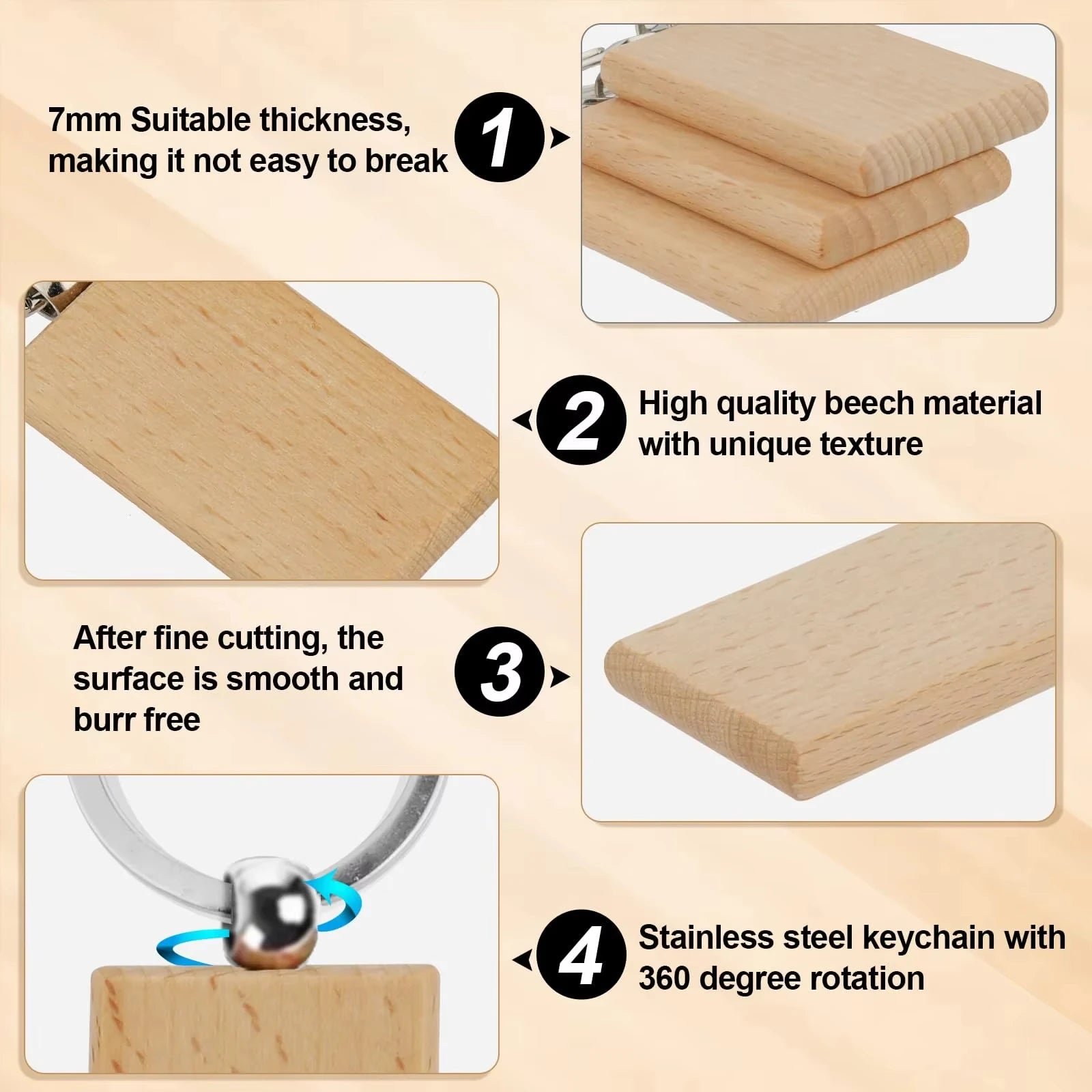 7mm Suitable thickness, making it not easy to break

1

2

High quality beech material with unique texture

After fine cutting, the surface is smooth and burr free

3

4

Stainless steel keychain with 360 degree rotation