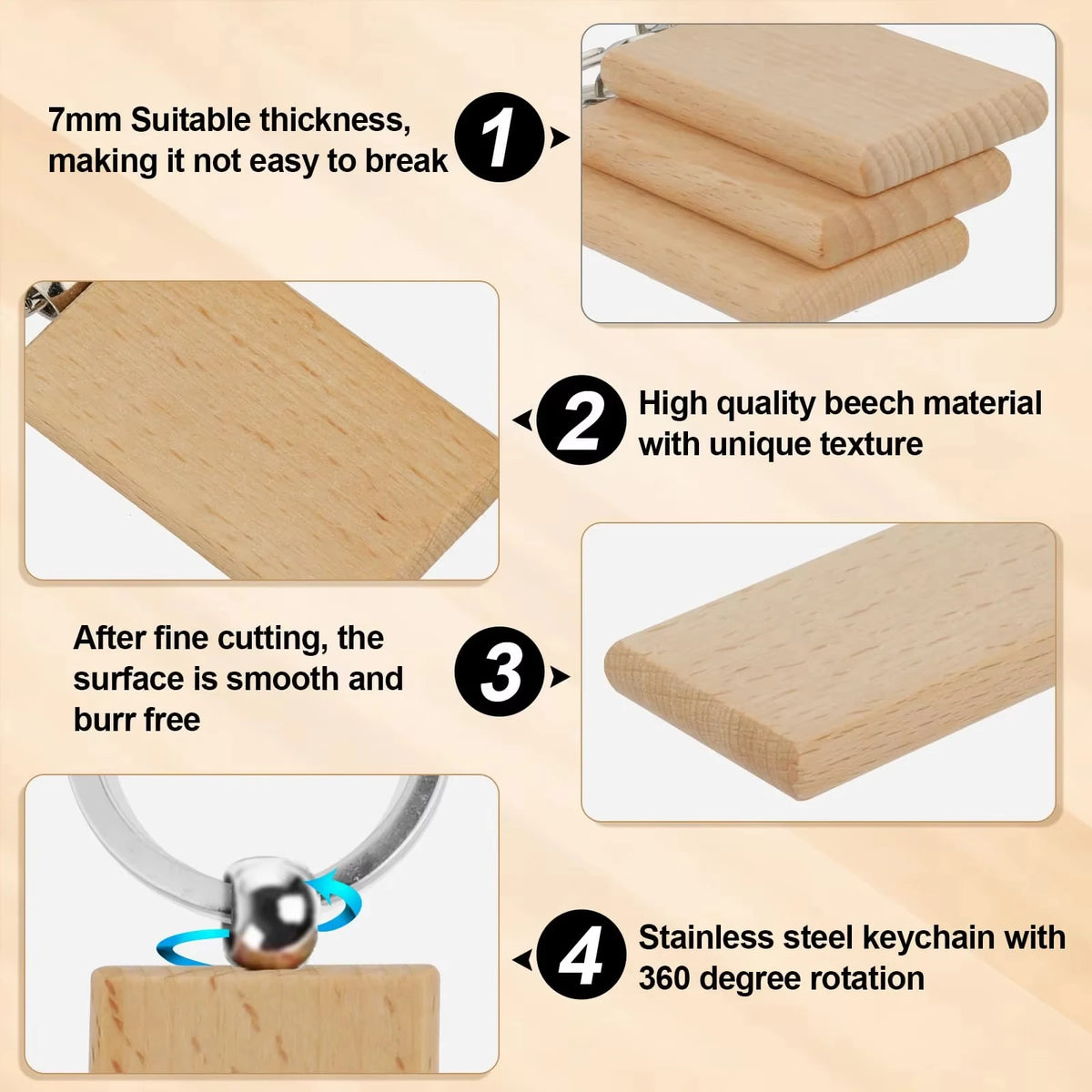 7mm Suitable thickness, making it not easy to break

1

2

High quality beech material with unique texture

After fine cutting, the surface is smooth and burr free

3

4

Stainless steel keychain with 360 degree rotation